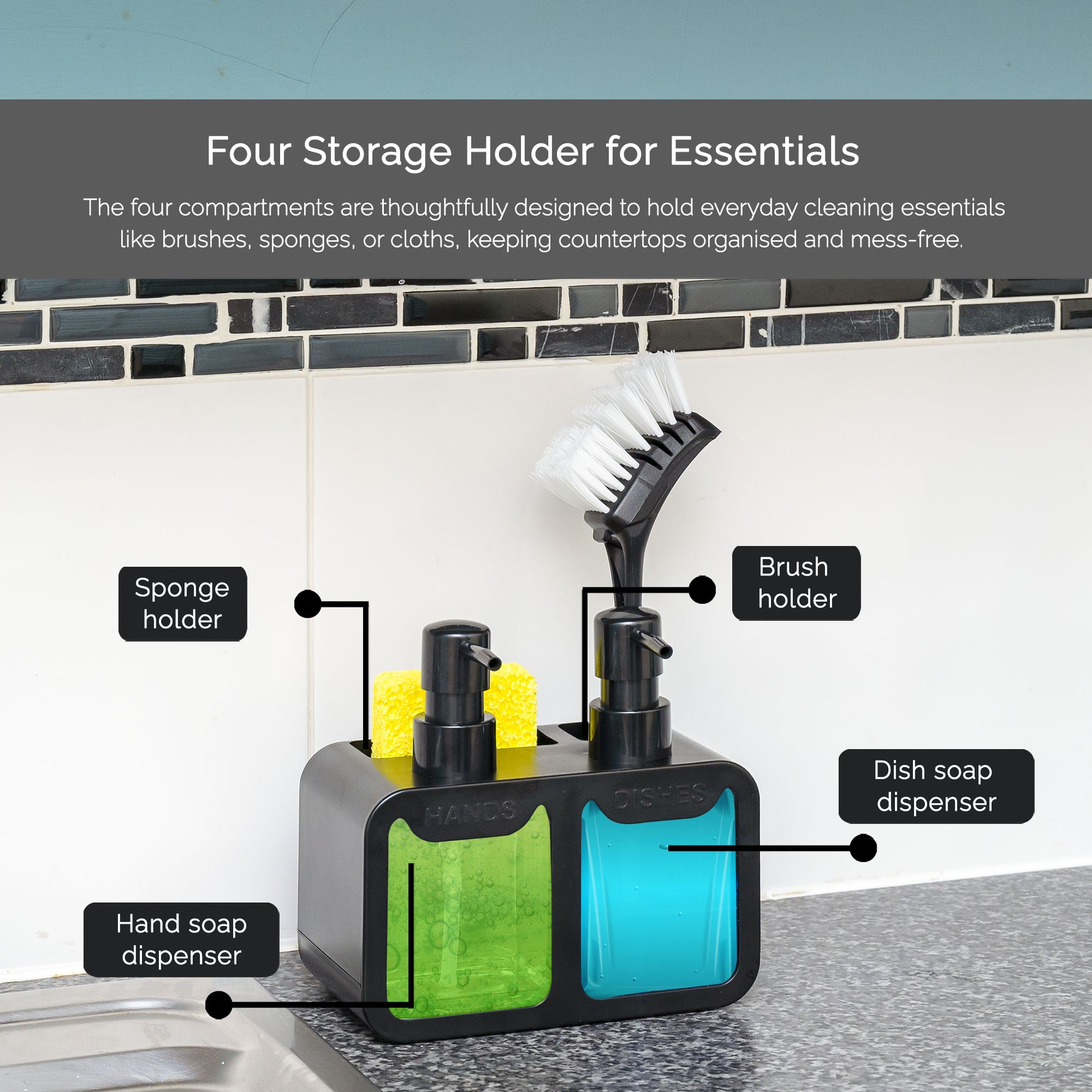 Four Storage Holder for Essentials

The four compartments are thoughtfully designed to hold everyday cleaning essentials like brushes, sponges, or cloths, keeping countertops organised and mess-free.

Sponge holder

Brush holder

HANDS

DISHES

Dish soap dispenser

Hand soap dispenser