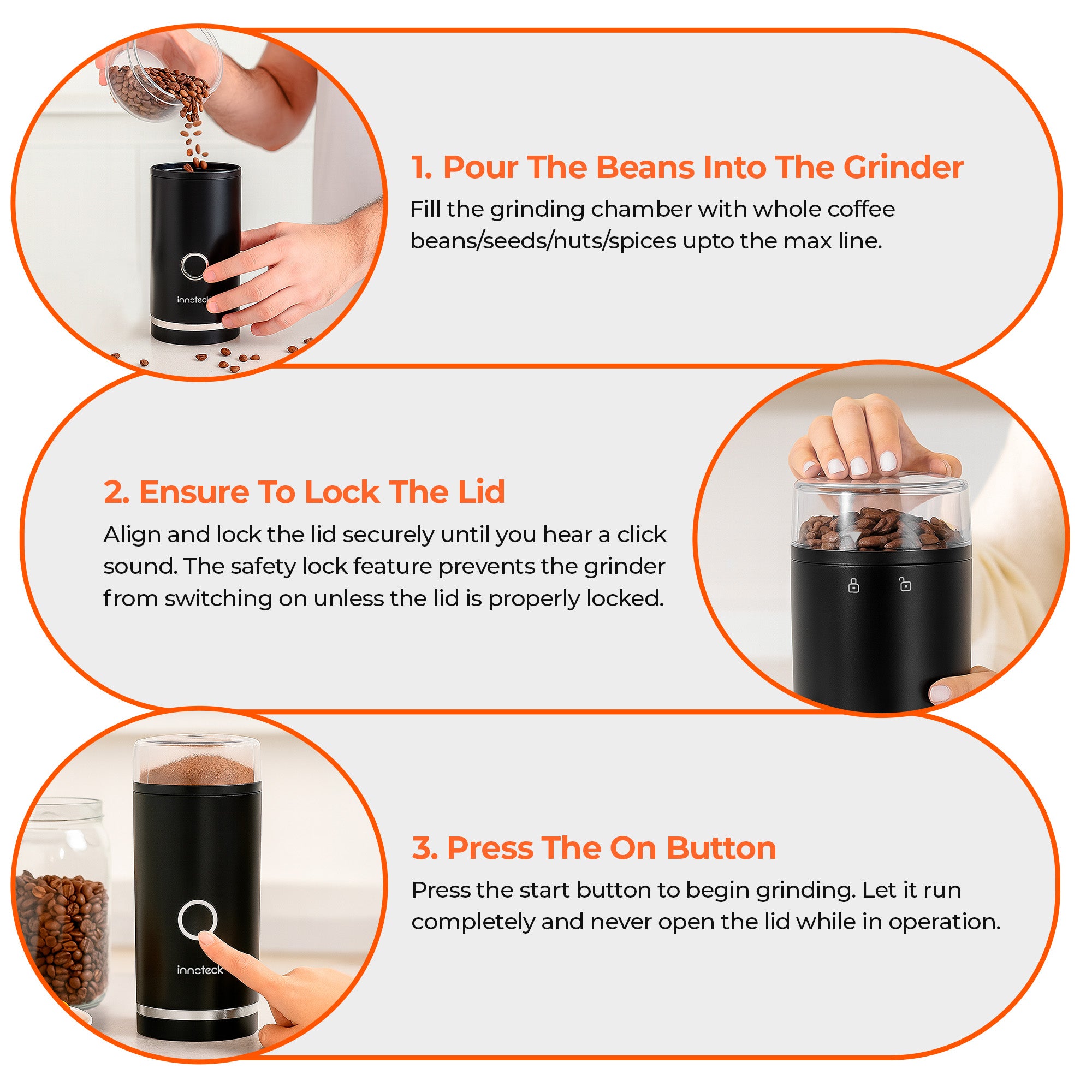 innoteck

1. Pour The Beans Into The Grinder

Fill the grinding chamber with whole coffee beans/seeds/nuts/spices upto the max line.

2. Ensure To Lock The Lid

Align and lock the lid securely until you hear a click sound. The safety lock feature prevents the grinder from switching on unless the lid is properly locked.

innoteck

3. Press The On Button

Press the start button to begin grinding. Let it run completely and never open the lid while in operation.