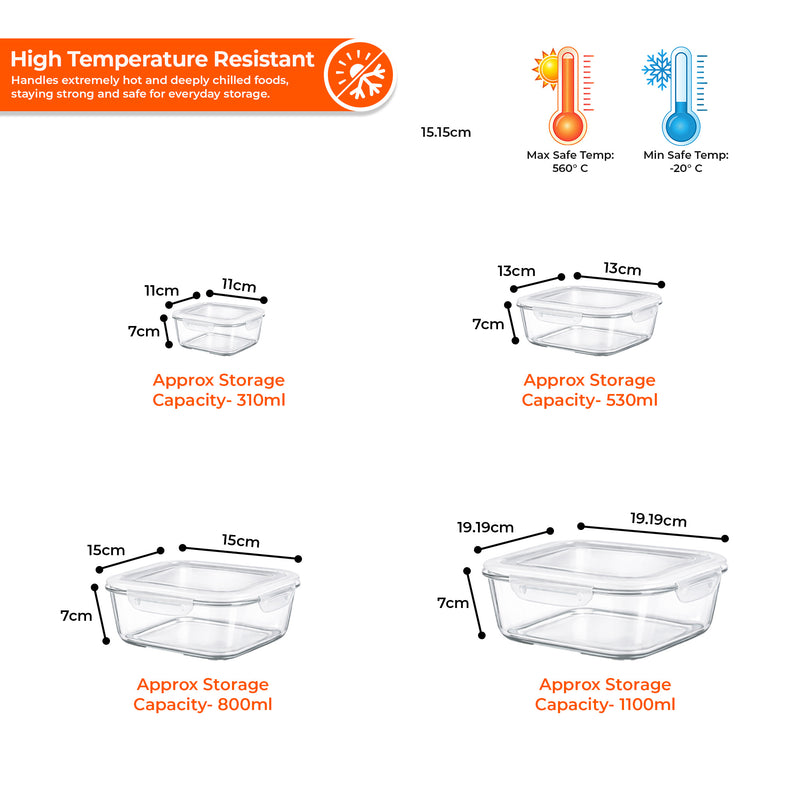 High Temperature Resistant
Handles extremely hot and deeply chilled foods, staying strong and safe for everyday storage.

15.15cm

Max Safe Temp: 560° C

Min Safe Temp: -20° C

11cm
11cm
7cm
Approx Storage Capacity- 310ml

13cm
13cm
7cm
Approx Storage Capacity- 530ml

15cm
15cm
7cm
Approx Storage Capacity- 800ml

19.19cm
19.19cm
7cm
Approx Storage Capacity- 1100ml