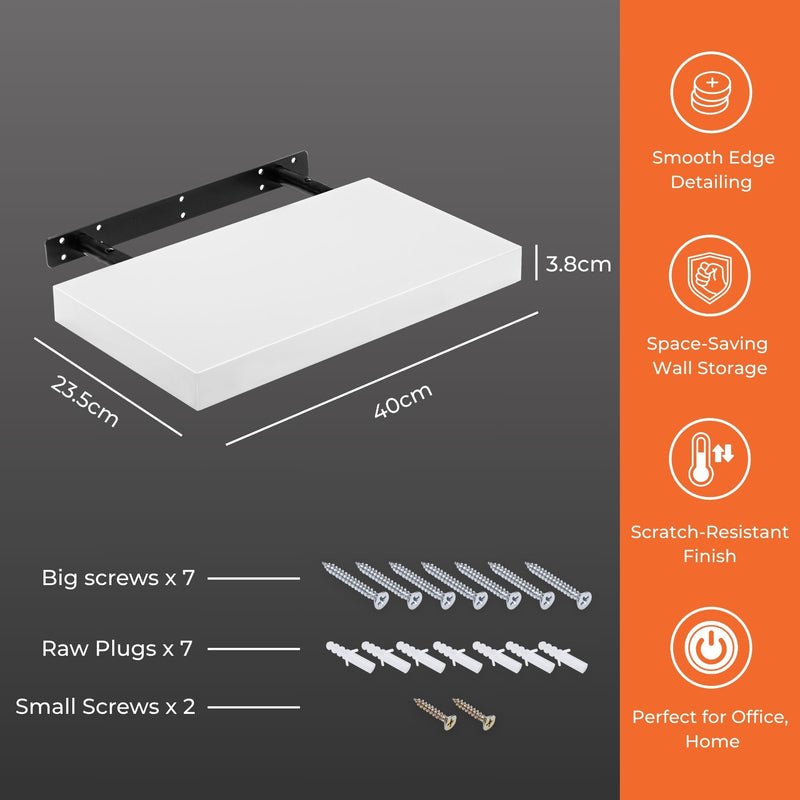 3.8cm

23.5cm

40cm

Big screws x 7

Raw Plugs x 7

Small Screws x 2

Smooth Edge Detailing

Space-Saving Wall Storage

Scratch-Resistant Finish

Perfect for Office, Home