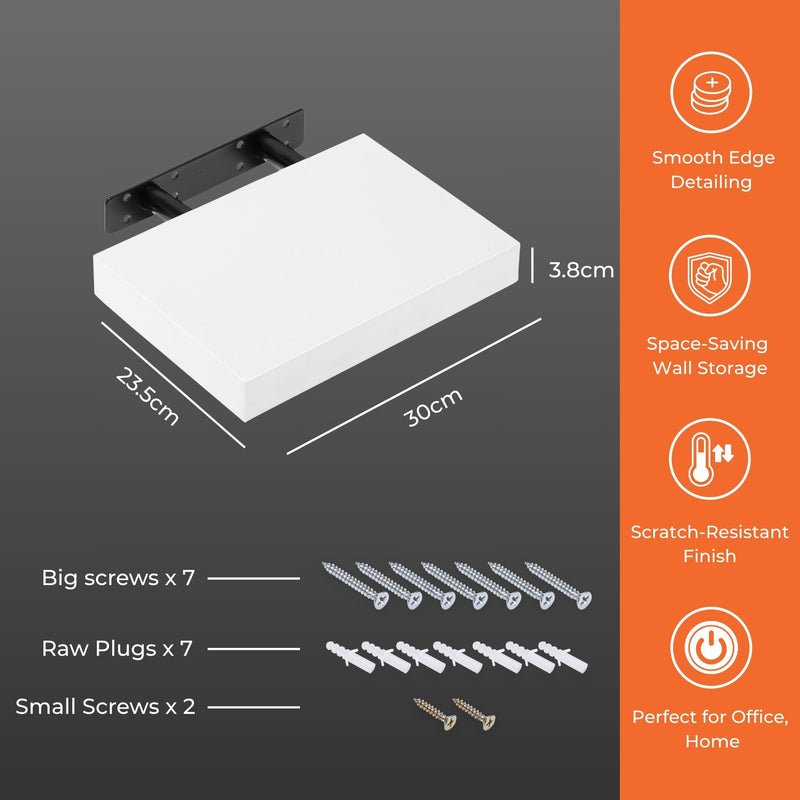 3.8cm

23.5cm

30cm

Big screws x 7

Raw Plugs x 7

Small Screws x 2

Smooth Edge Detailing

Space-Saving Wall Storage

Scratch-Resistant Finish

Perfect for Office, Home